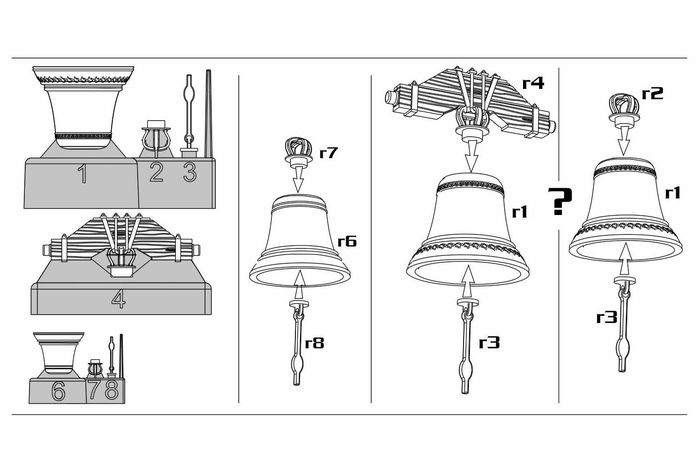 1 2 3

4

6 7 8

r7

r6

r8

r4

r1

r3

?

r2

r1

r3